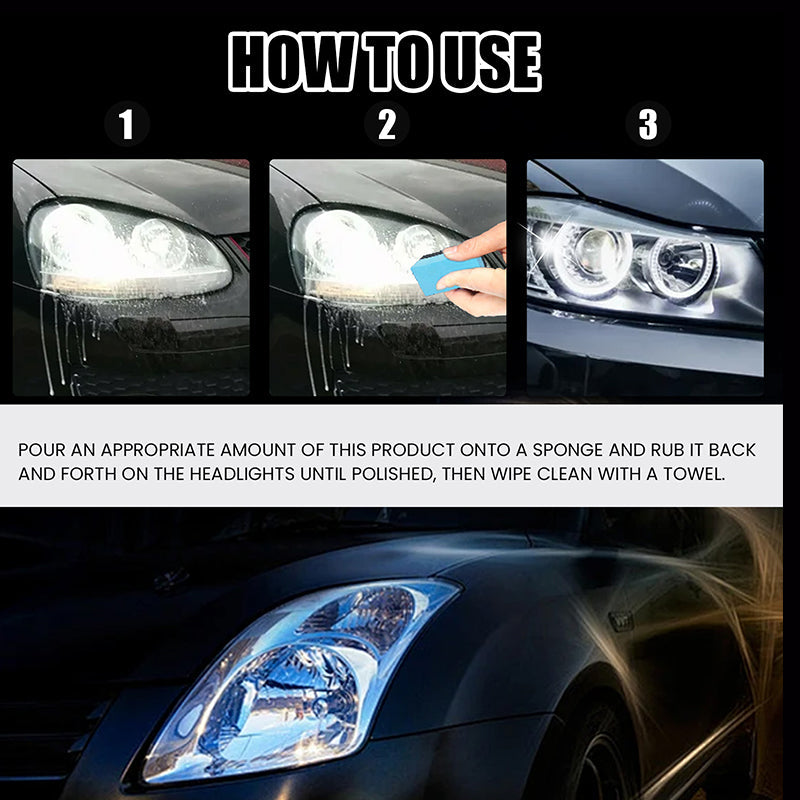 HOW TO USE

1

2

3

POUR AN APPROPRIATE AMOUNT OF THIS PRODUCT ONTO A SPONGE AND RUB IT BACK AND FORTH ON THE HEADLIGHTS UNTIL POLISHED, THEN WIPE CLEAN WITH A TOWEL.