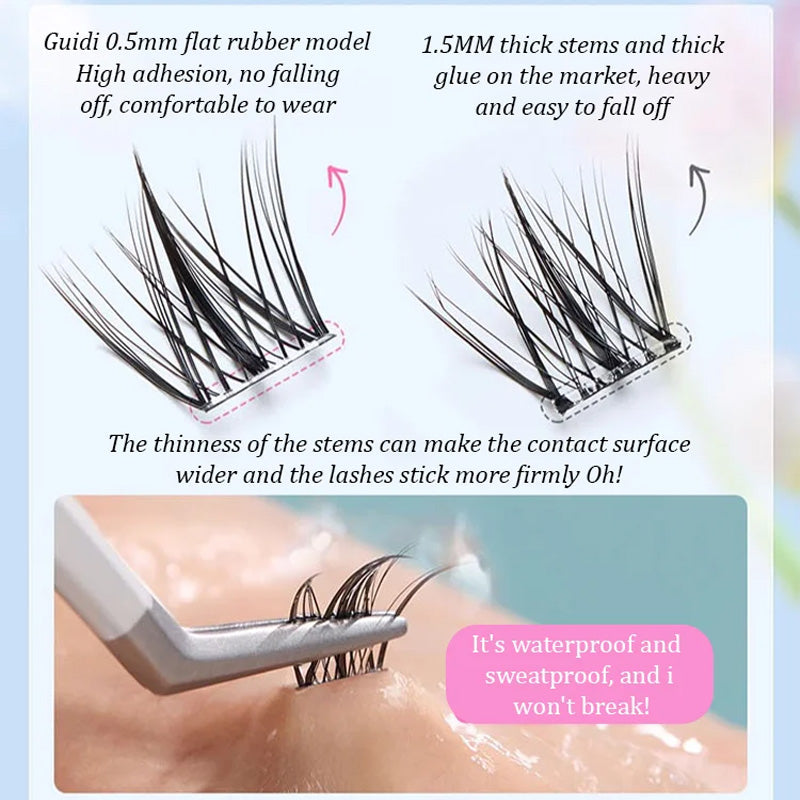 Guidi 0.5mm flat rubber model
High adhesion, no falling off, comfortable to wear

1.5MM thick stems and thick glue on the market, heavy and easy to fall off

The thinness of the stems can make the contact surface wider and the lashes stick more firmly Oh!

It's waterproof and sweatproof, and i won't break!