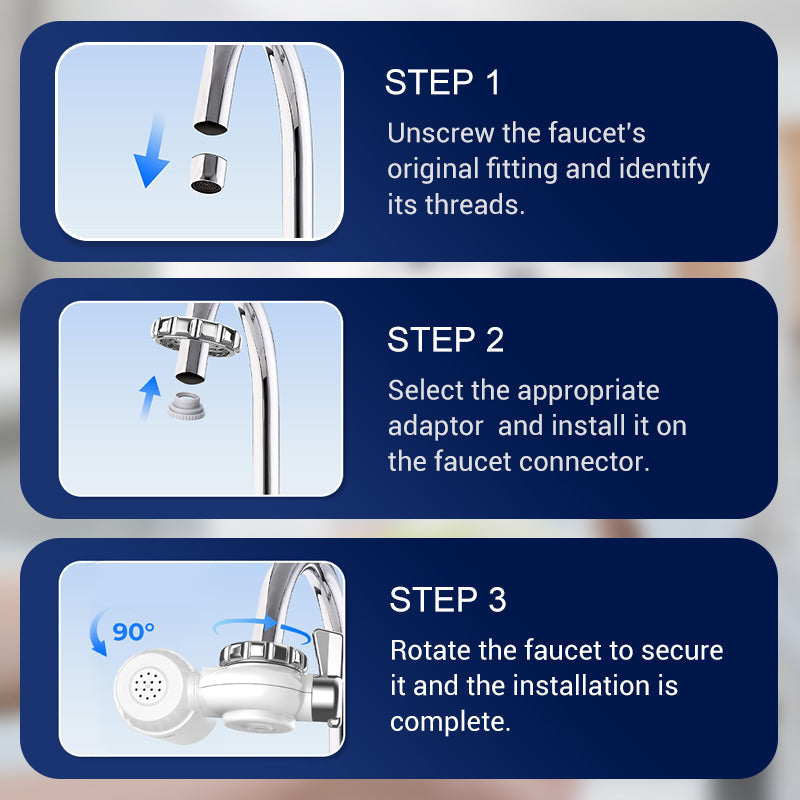 STEP 1

Unscrew the faucet's original fitting and identify its threads.

STEP 2

Select the appropriate adaptor and install it on the faucet connector.

90°

STEP 3

Rotate the faucet to secure it and the installation is complete.